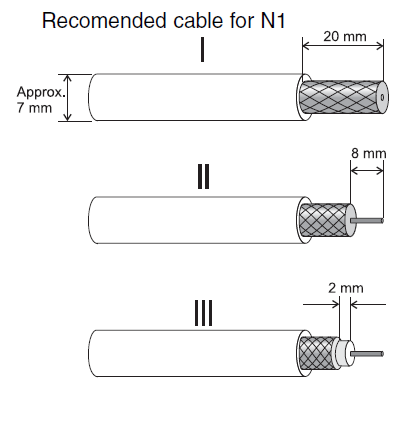 Recomended cable for N1

I

20 mm

Approx. 7 mm

II

8 mm

III

2 mm